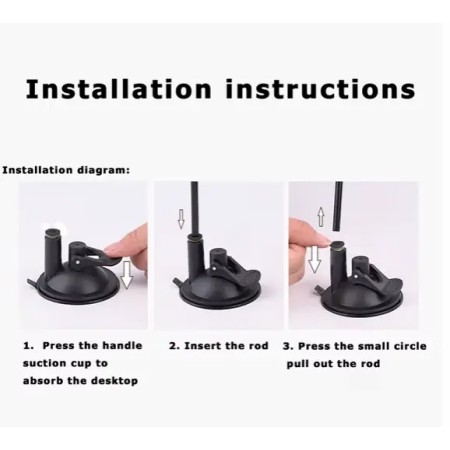 Installation instructions

Installation diagram:

1. Press the handle suction cup to absorb the desktop

2. Insert the rod

3. Press the small circle pull out the rod